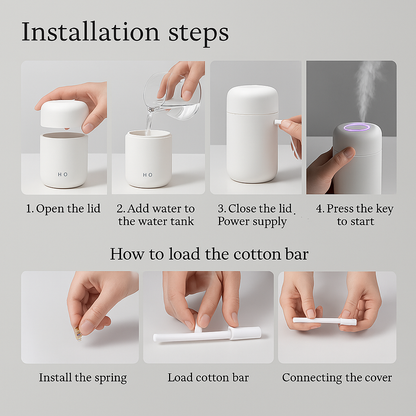 Installation steps

H O

H O

1. Open the lid

2. Add water to the water tank

3. Close the lid Power supply

4. Press the key to start

How to load the cotton bar

Install the spring

Load cotton bar

Connecting the cover